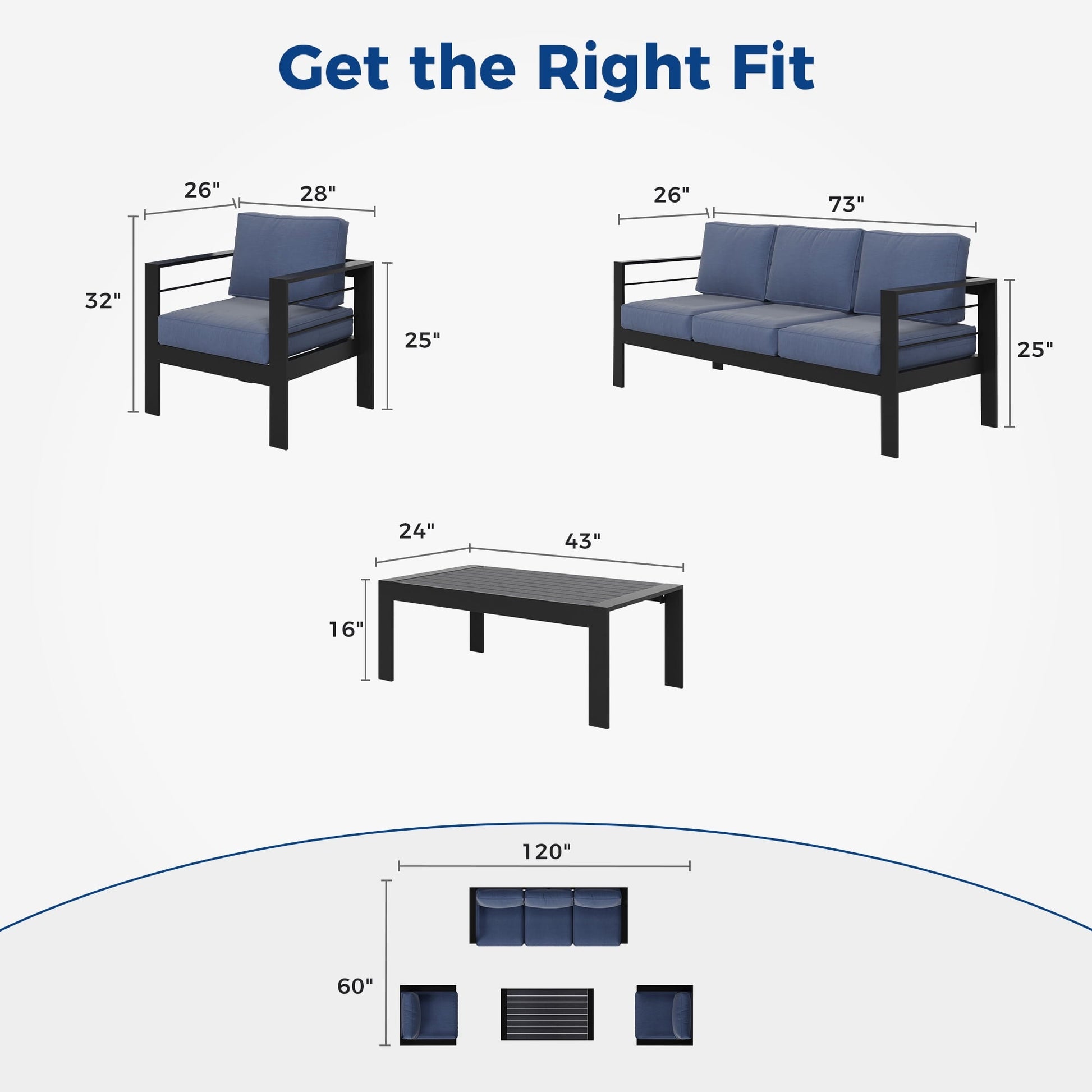 Get the Right Fit

26"
28"
32"
25"

26"
73"
25"

24"
43"
16"

120"
60"