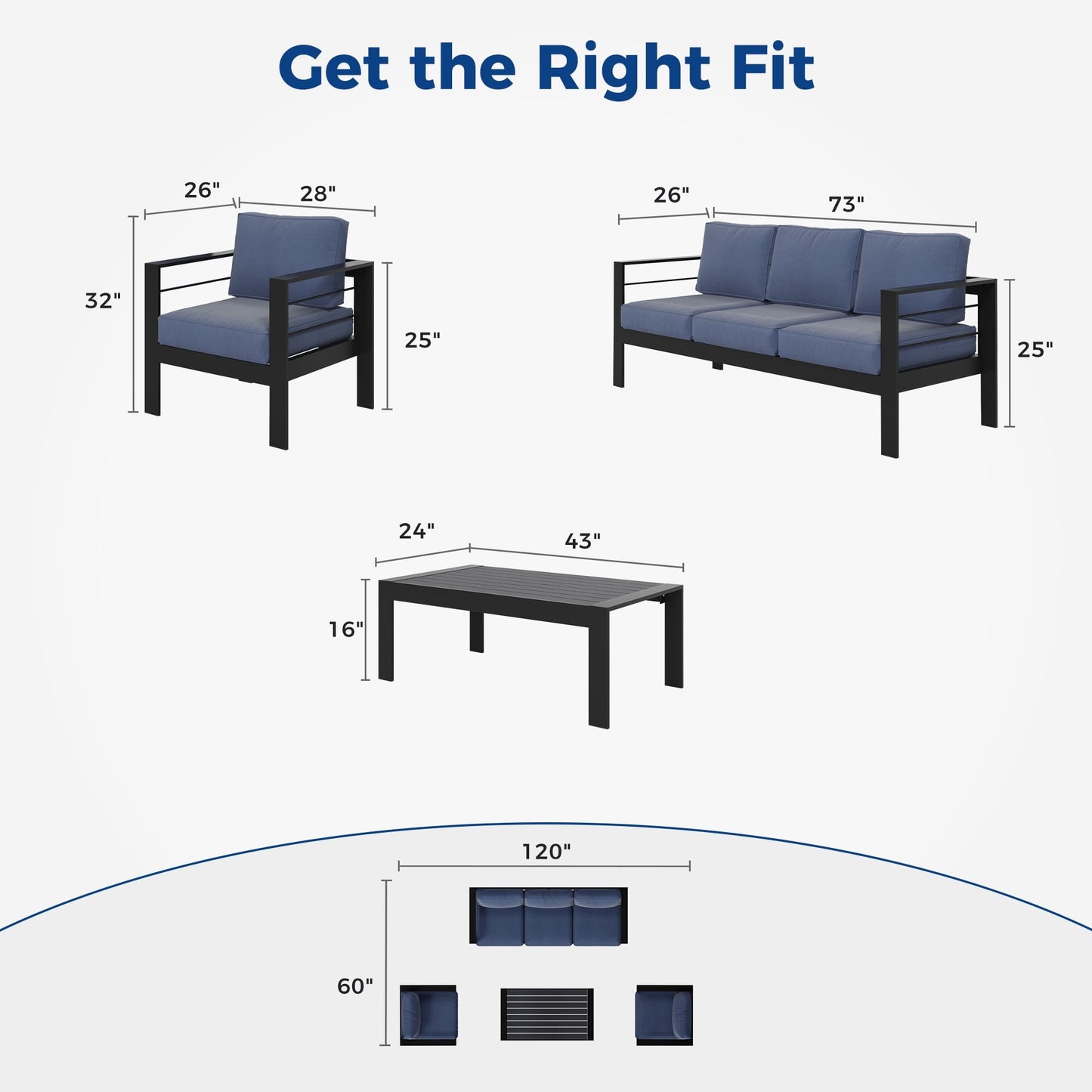 Get the Right Fit

26"
28"
32"
25"

26"
73"
25"

24"
43"
16"

120"
60"